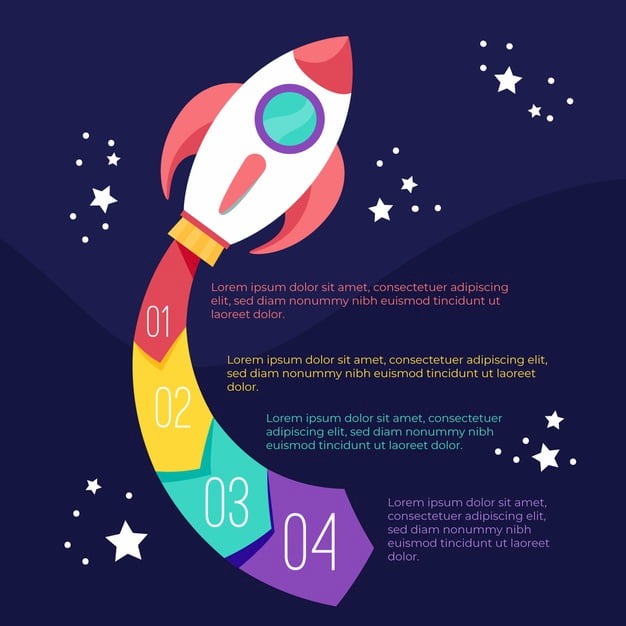 01

Lorem ipsum dolor sit amet, consectetuer adipiscing elit, sed diam nonummy nibh euismod tincidunt ut laoreet dolor.

02

Lorem ipsum dolor sit amet, consectetuer adipiscing elit, sed diam nonummy nibh euismod tincidunt ut laoreet dolor.

03

Lorem ipsum dolor sit amet, consectetuer adipiscing elit, sed diam nonummy nibh euismod tincidunt ut laoreet dolor.

04

Lorem ipsum dolor sit amet, consectetuer adipiscing elit, sed diam nonummy nibh euismod tincidunt ut laoreet dolor.